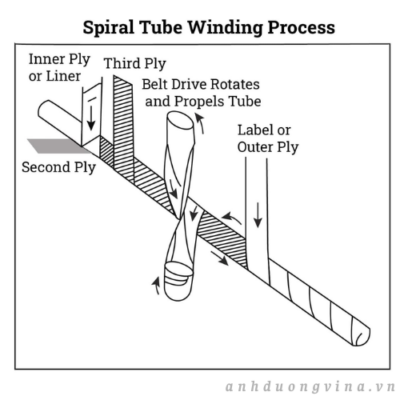 Spiral Tube Winding Process

Inner Ply or Liner

Third Ply

Belt Drive Rotates and Propels Tube

Label or Outer Ply

Second Ply

anhduongvina.vn