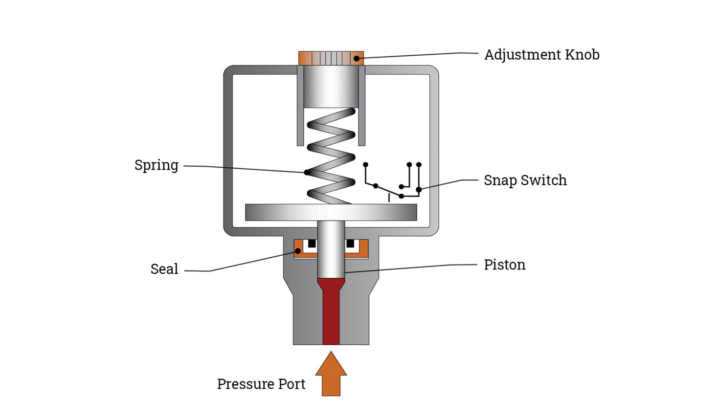 Adjustment Knob

Spring

Snap Switch

Seal

Piston

Pressure Port