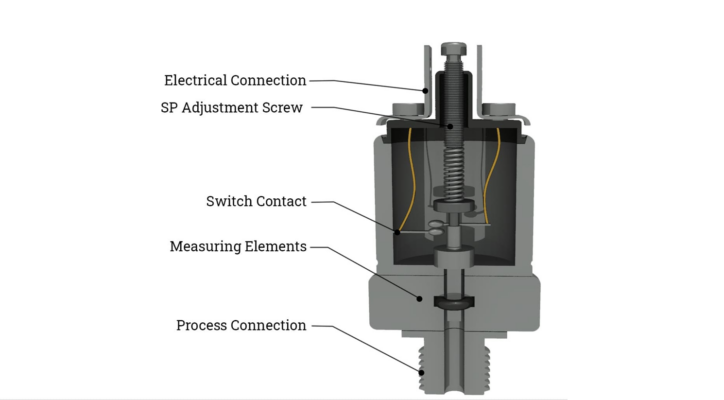 Electrical Connection
SP Adjustment Screw
Switch Contact
Measuring Elements
Process Connection