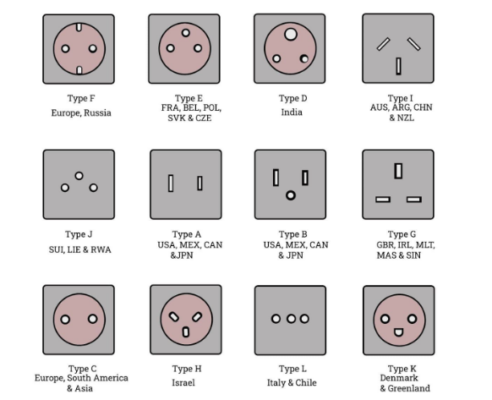 Type F
Europe, Russia

Type E
FRA, BEL, POL, SVK & CZE

Type D
India

Type I
AUS, ARG, CHN & NZL

Type J
SUI, LIE & RWA

Type A
USA, MEX, CAN &JPN

Type B
USA, MEX, CAN & JPN

Type G
GBR, IRL, MLT, MAS & SIN

Type C
Europe, South America & Asia

Type H
Israel

Type L
Italy & Chile

Type K
Denmark & Greenland