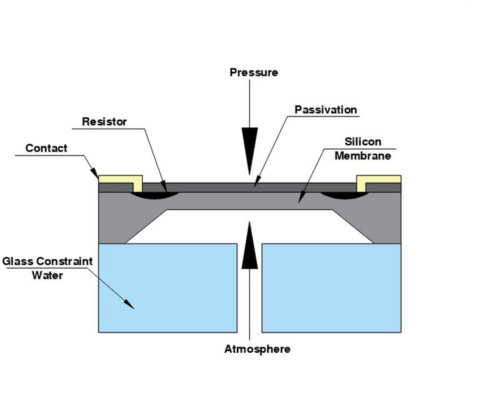 Pressure

Passivation

Resistor

Silicon
Membrane

Contact

Glass Constraint
Water

Atmosphere