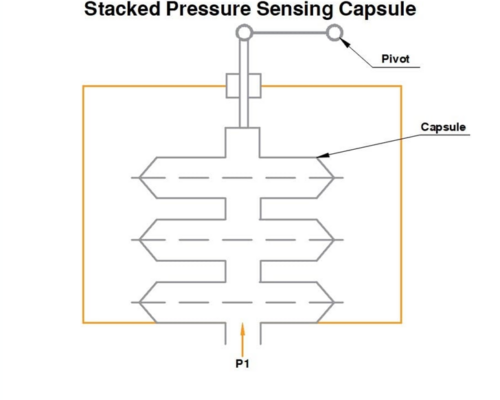 Stacked Pressure Sensing Capsule

Pivot

Capsule

P1