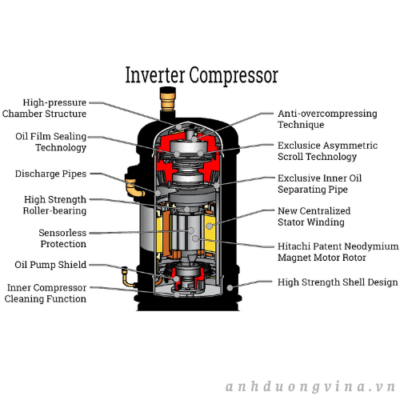 Inverter Compressor

High-pressure Chamber Structure

Oil Film Sealing Technology

Discharge Pipes

High Strength Roller-bearing

Sensorless Protection

Oil Pump Shield

Inner Compressor Cleaning Function

Anti-overcompressing Technique

Exclusice Asymmetric Scroll Technology

Exclusive Inner Oil Separating Pipe

New Centralized Stator Winding

Hitachi Patent Neodymium Magnet Motor Rotor

High Strength Shell Design

anhduongvina.vn