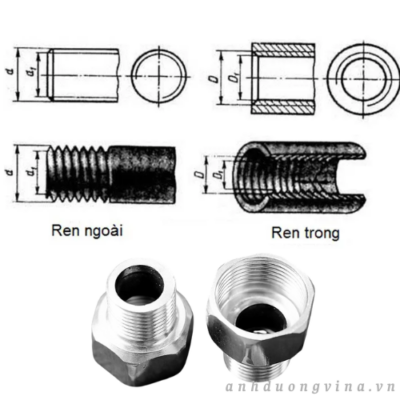 $d$ $d_1$

$D$ $D_1$

$d$ $d_1$

$D$ $D_1$

Ren ngoài

Ren trong

anhduongvina.vn