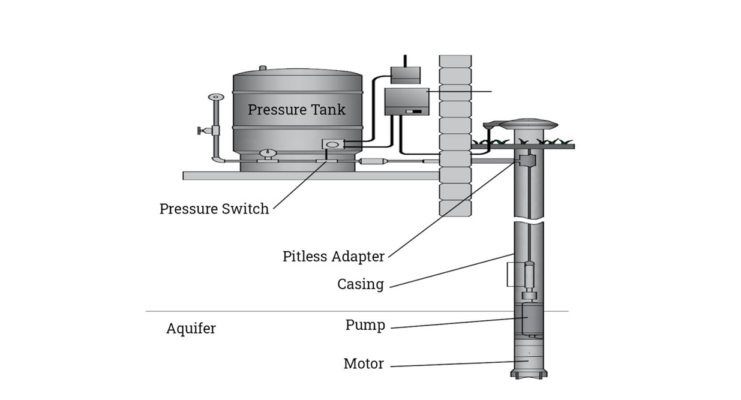 Pressure Tank

Pressure Switch

Pitless Adapter

Casing

Aquifer

Pump

Motor