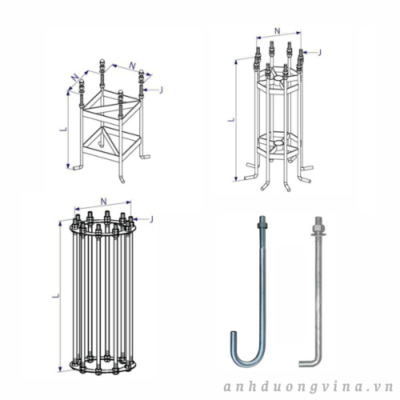 N
N
J
L

N
J
L

N
J
L

anhduongvina.vn